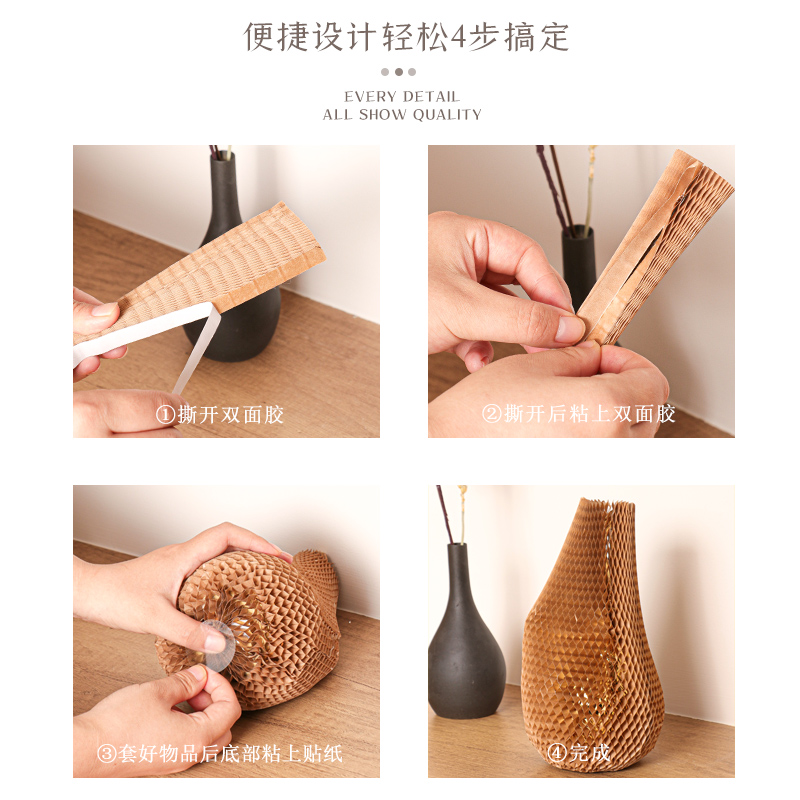 便捷设计轻松4步搞定

EVERY DETAIL
ALL SHOW QUALITY

①撕开双面胶

②撕开后粘上双面胶

③套好物品后底部粘上贴纸

④完成