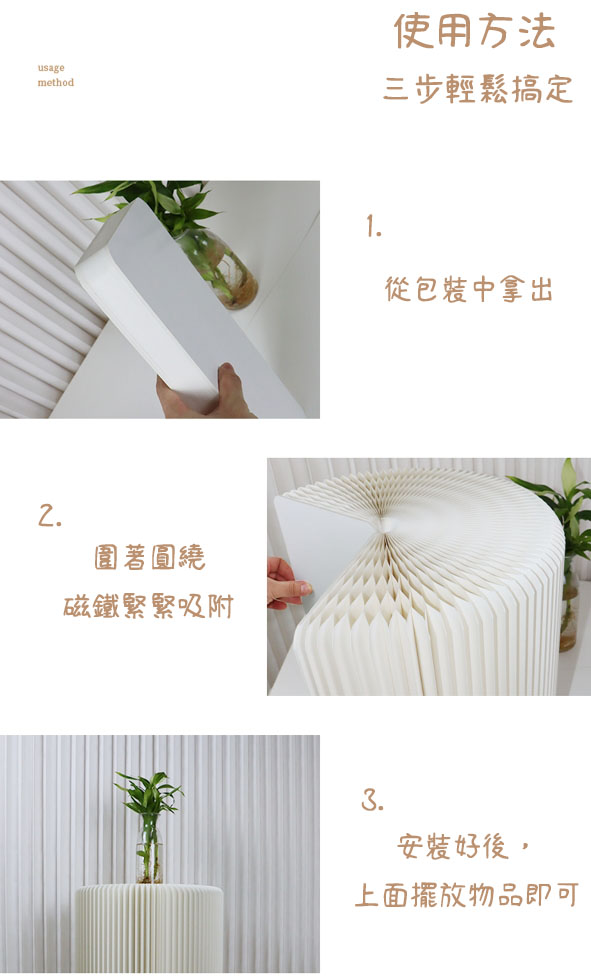 usage
method

使用方法

三步輕鬆搞定

1.

從包裝中拿出

2.

圍著圓繞

磁鐵緊緊吸附

3.

安裝好後，

上面擺放物品即可